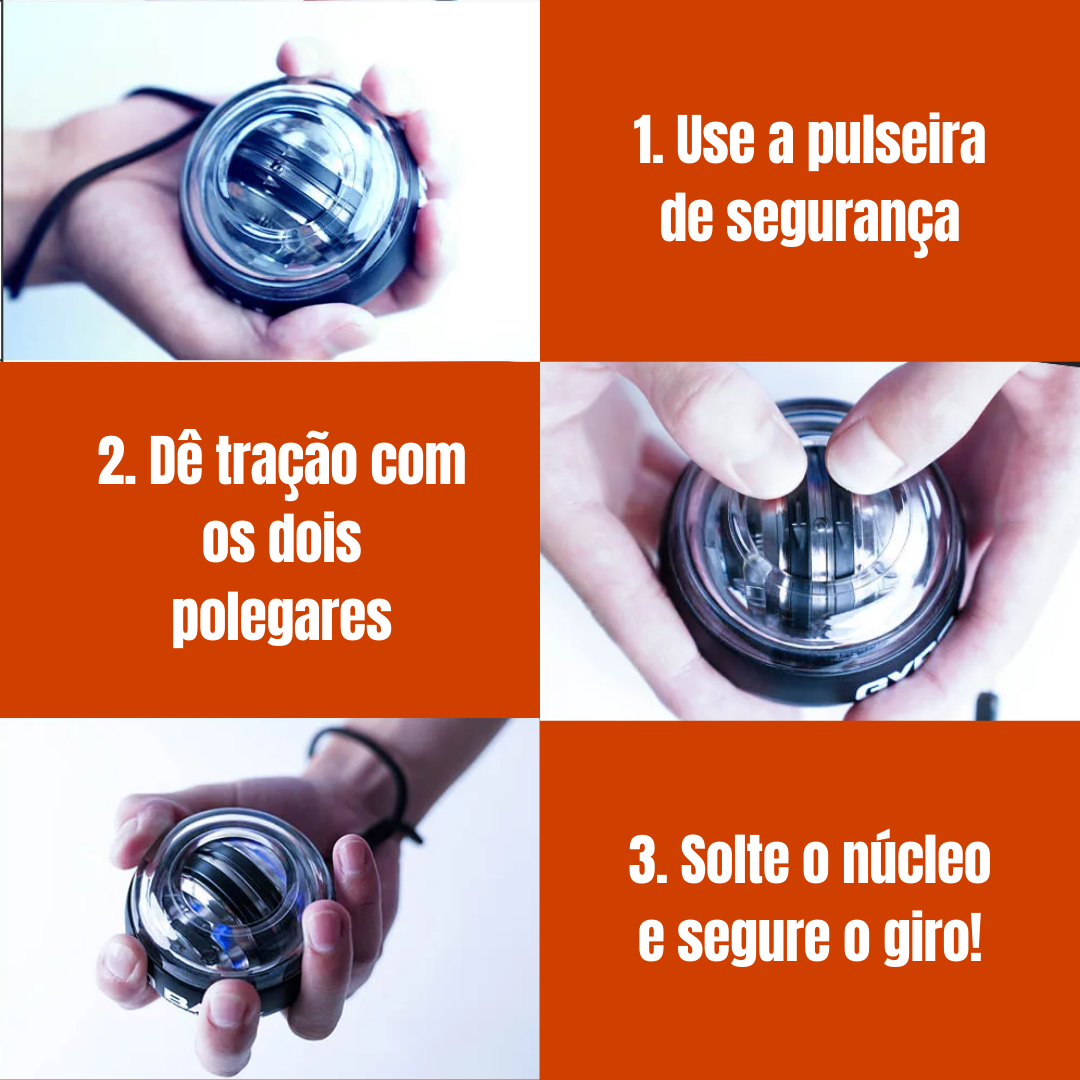 1. Use a pulseira de segurança

2. Dê tração com os dois polegares

GYR

3. Solte o núcleo e segure o giro!